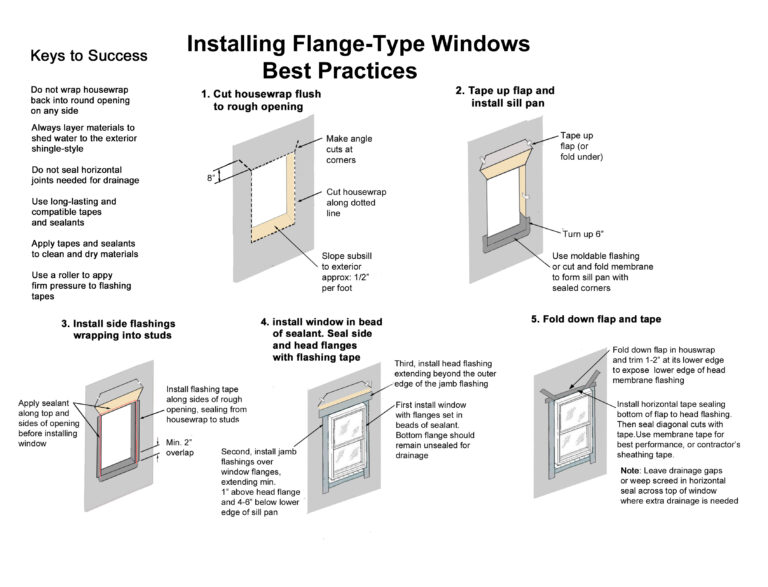 Installing Flange-Type Windows
Best Practices

Keys to Success

Do not wrap housewrap back into round opening on any side

Always layer materials to shed water to the exterior shingle-style

Do not seal horizontal joints needed for drainage

Use long-lasting and compatible tapes and sealants

Apply tapes and sealants to clean and dry materials

Use a roller to appy firm pressure to flashing tapes

1. Cut housewrap flush to rough opening

8"

Make angle cuts at corners

Cut housewrap along dotted line

Slope subsill to exterior approx: 1/2" per foot

2. Tape up flap and install sill pan

Tape up flap (or fold under)

Turn up 6"

Use moldable flashing or cut and fold membrane to form sill pan with sealed corners

3. Install side flashings wrapping into studs

Apply sealant along top and sides of opening before installing window

Install flashing tape along sides of rough opening, sealing from housewrap to studs

Min. 2" overlap

4. install window in bead of sealant. Seal side and head flanges with flashing tape

Third, install head flashing extending beyond the outer edge of the jamb flashing

First install window with flanges set in beads of sealant. Bottom flange should remain unsealed for drainage

Second, install jamb flashings over window flanges, extending min. 1" above head flange and 4-6" below lower edge of sill pan

5. Fold down flap and tape

Fold down flap in houswrap and trim 1-2" at its lower edge to expose lower edge of head membrane flashing

Install horizontal tape sealing bottom of flap to head flashing. Then seal diagonal cuts with tape.Use membrane tape for best performance, or contractor's sheathing tape.

Note: Leave drainage gaps or weep screed in horizontal seal across top of window where extra drainage is needed